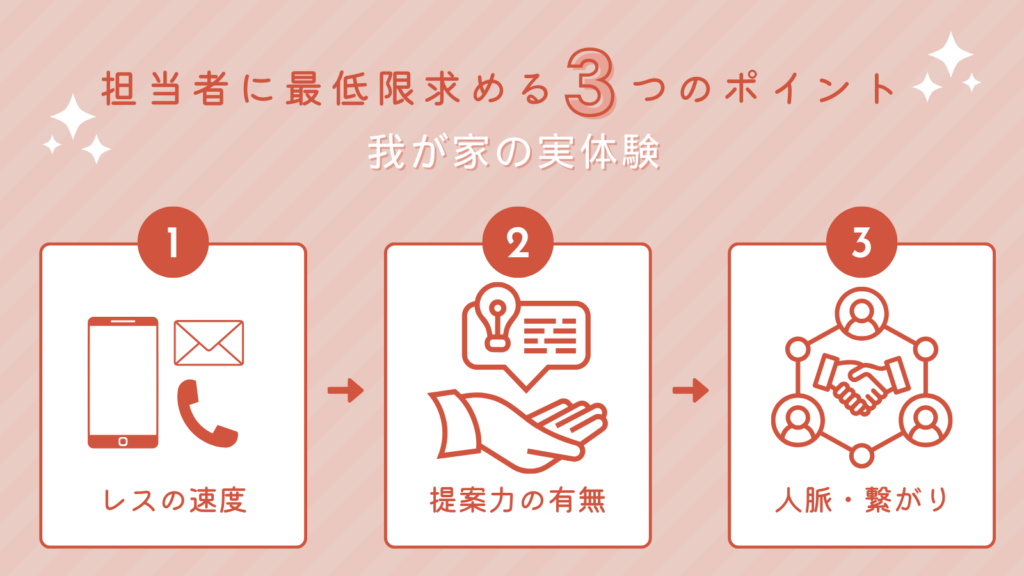 担当者に最低限求める3つのポイント

我が家の実体験

1

レスの速度

2

提案力の有無

3

人脈・繋がり